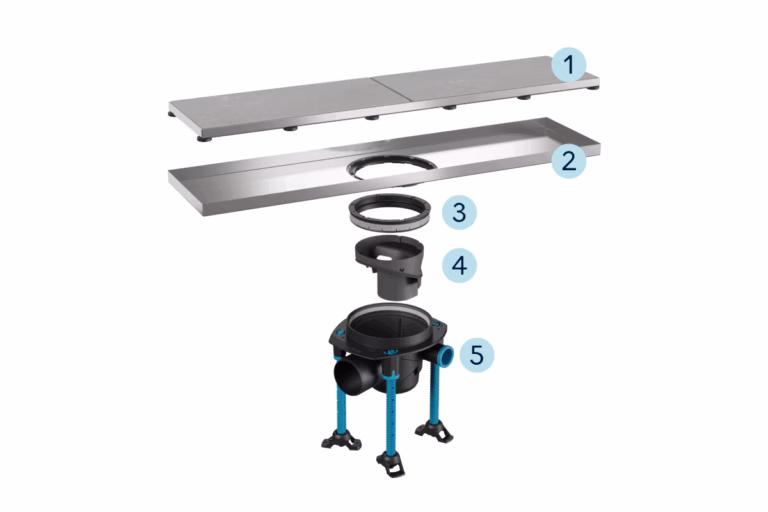 1
2
3
4
5