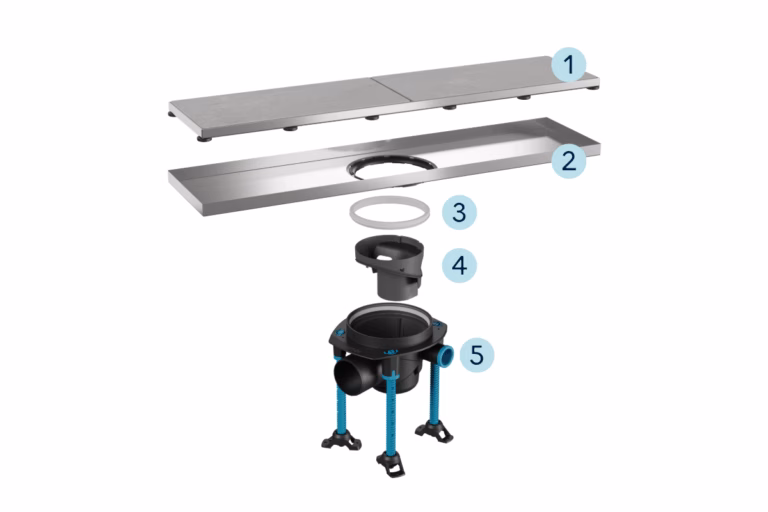 1
2
3
4
5